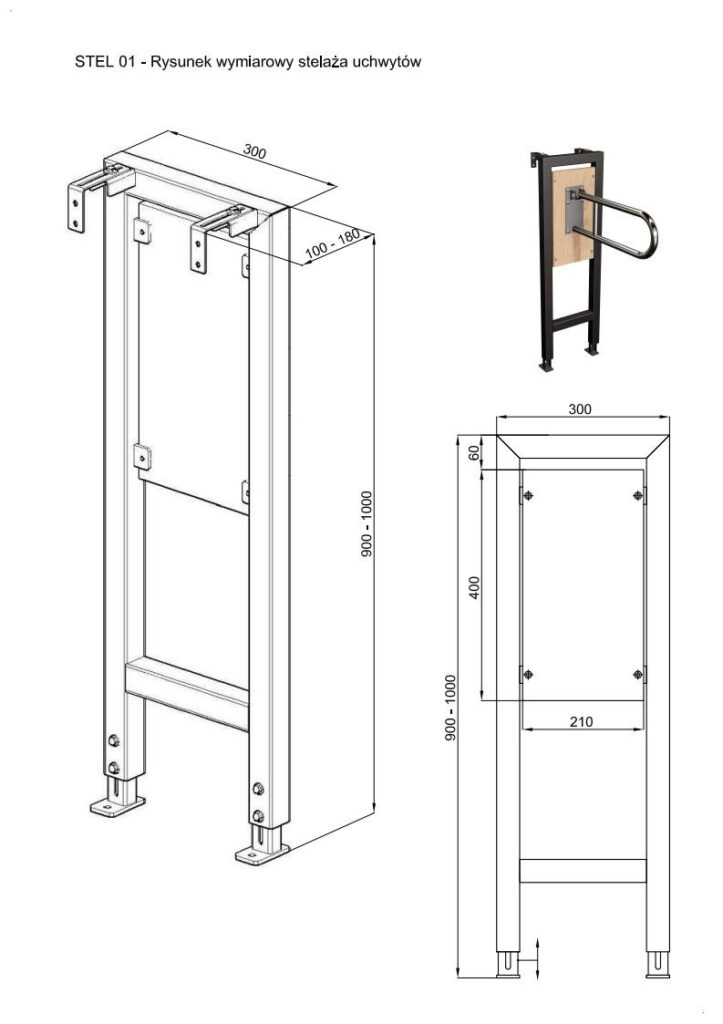 STEL 01 - Rysunek wymiarowy stelaża uchwytów

300

100 - 180

900 - 1000

300

60

400

210

900 - 1000