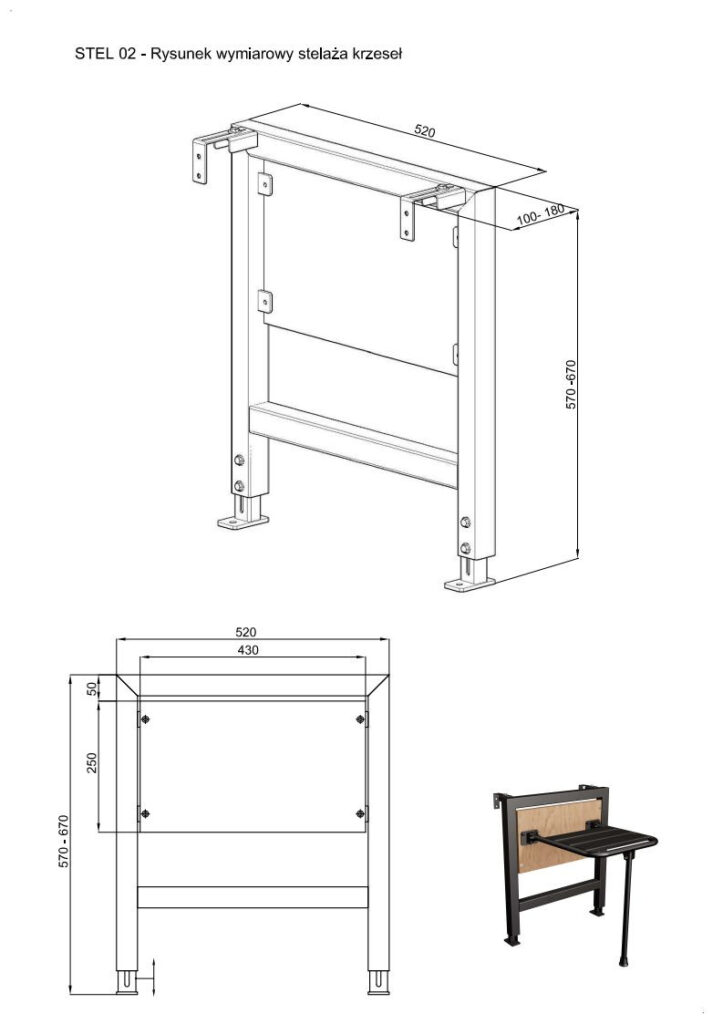 STEL 02 - Rysunek wymiarowy stelaża krzeseł

520

100- 180

570 -670

520

430

50

250

570 - 670