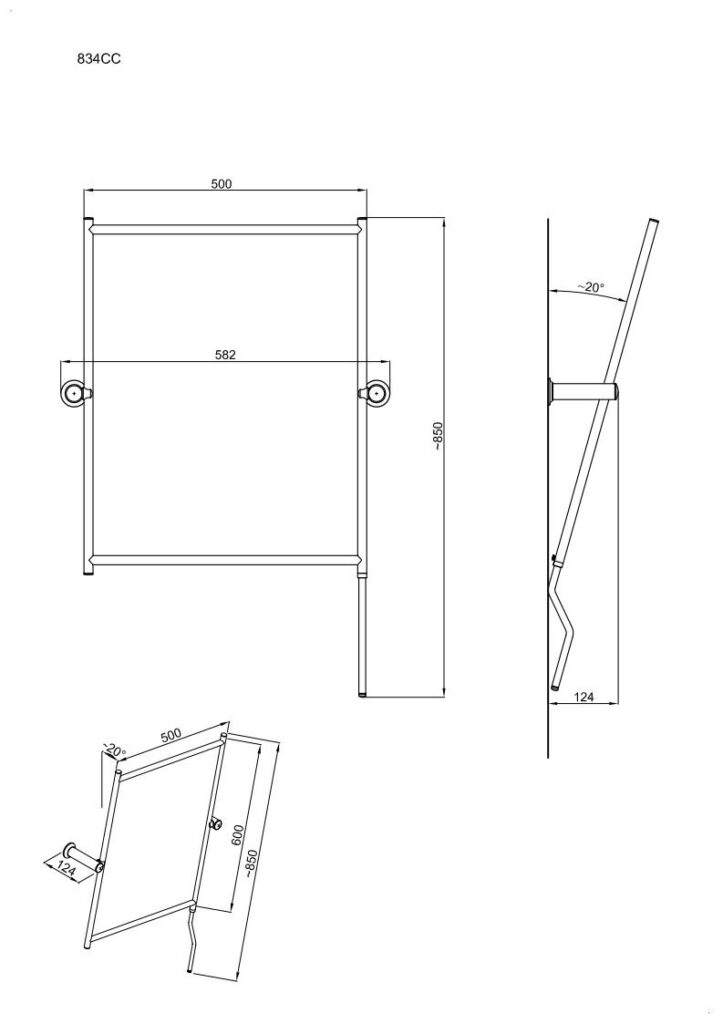 834CC

500

582

~850

~20°

124

~20°

500

600

~850

124