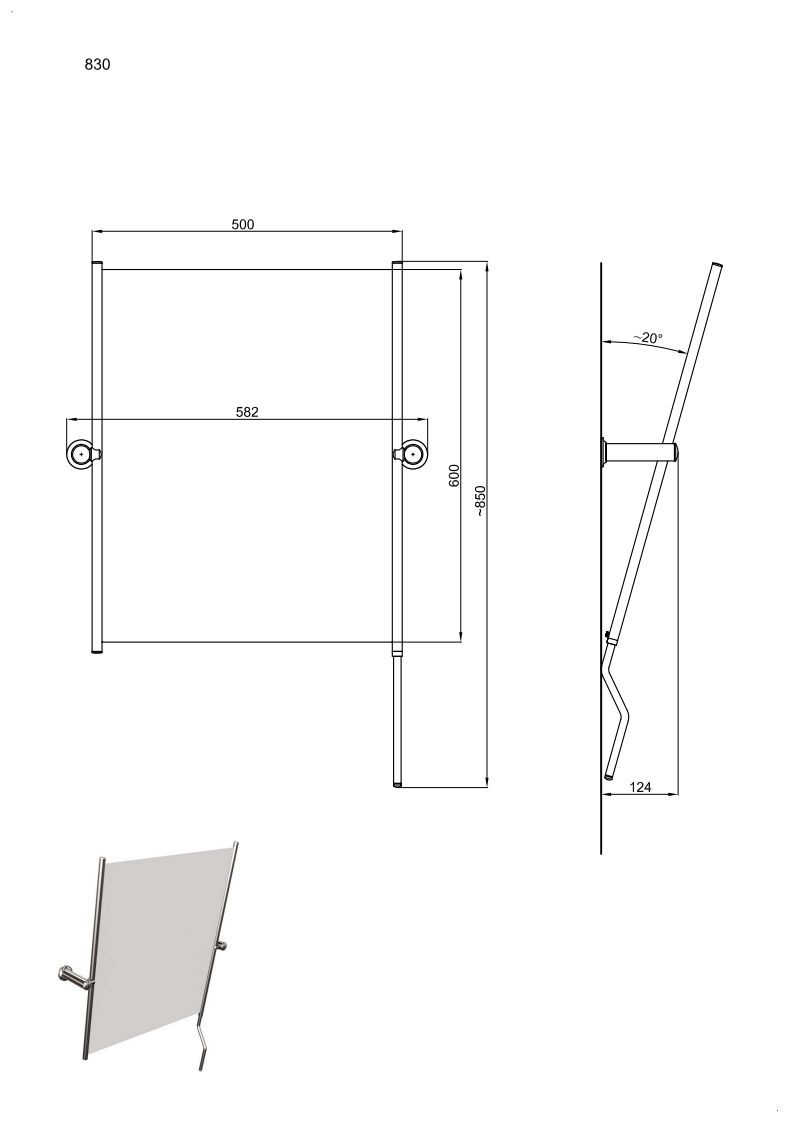 830

500

582

600

~850

~20°

124