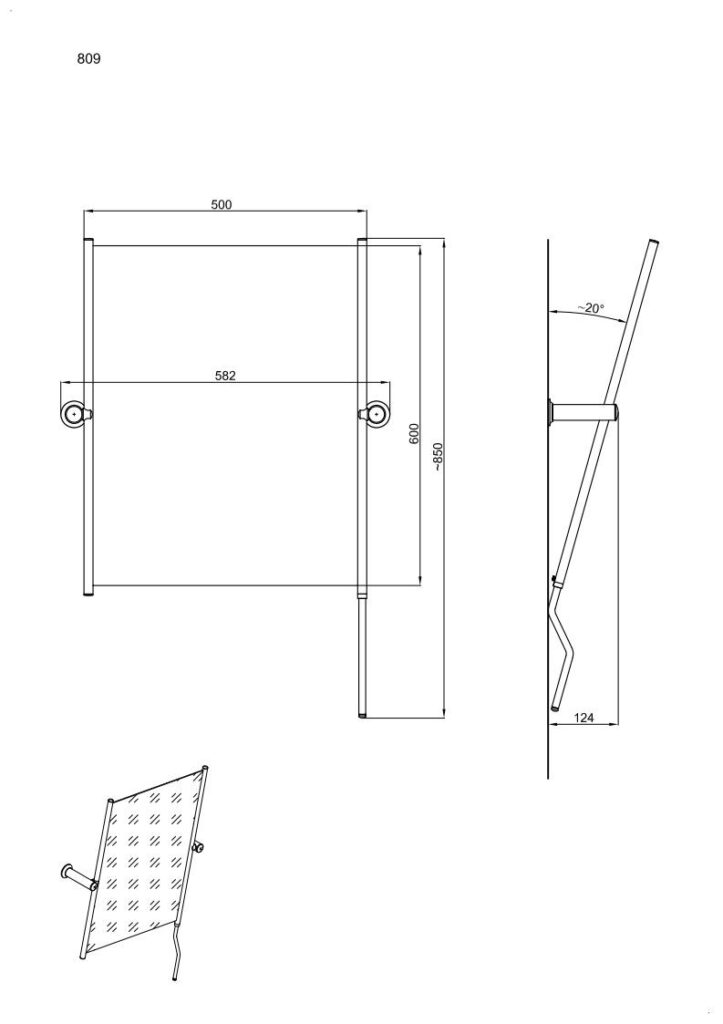 809

500

582

600

~850

~20°

124