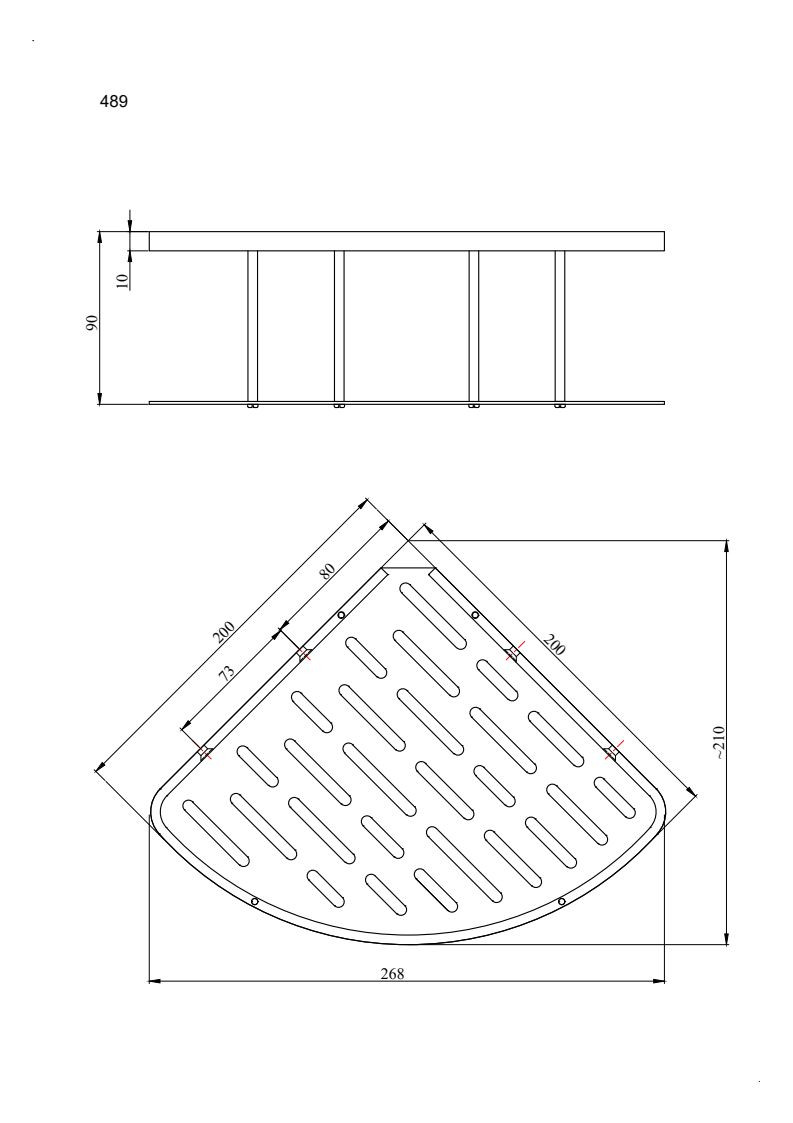 489

10
90

200
80
73
200
~210
268