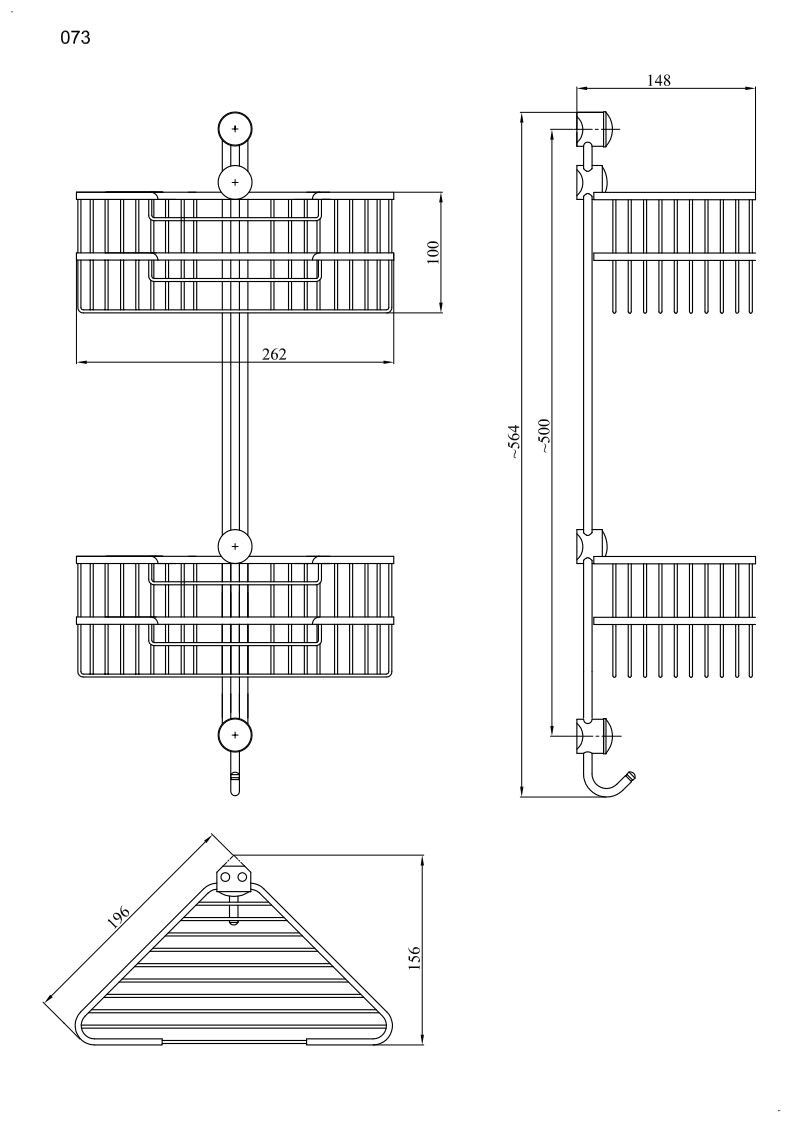 073

100

262

148

~564

~500

196

156