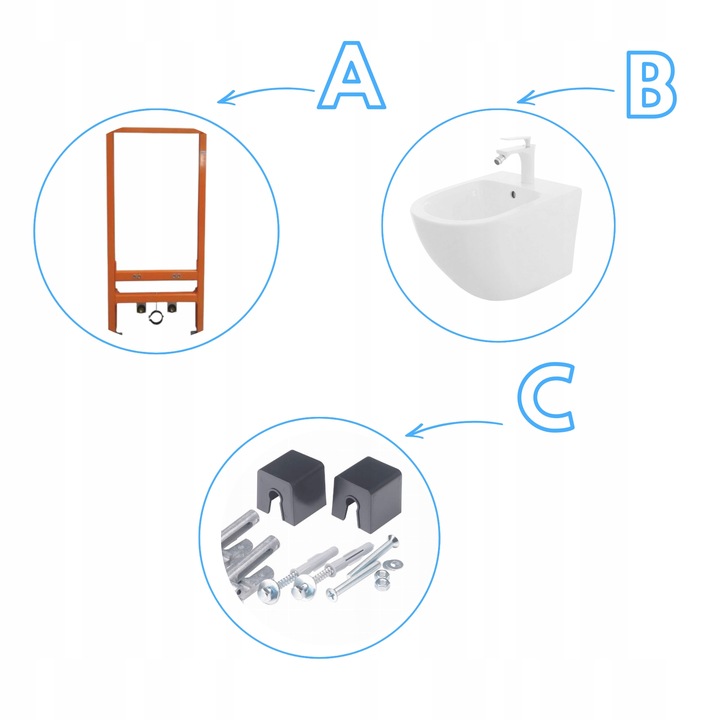 A

B

C