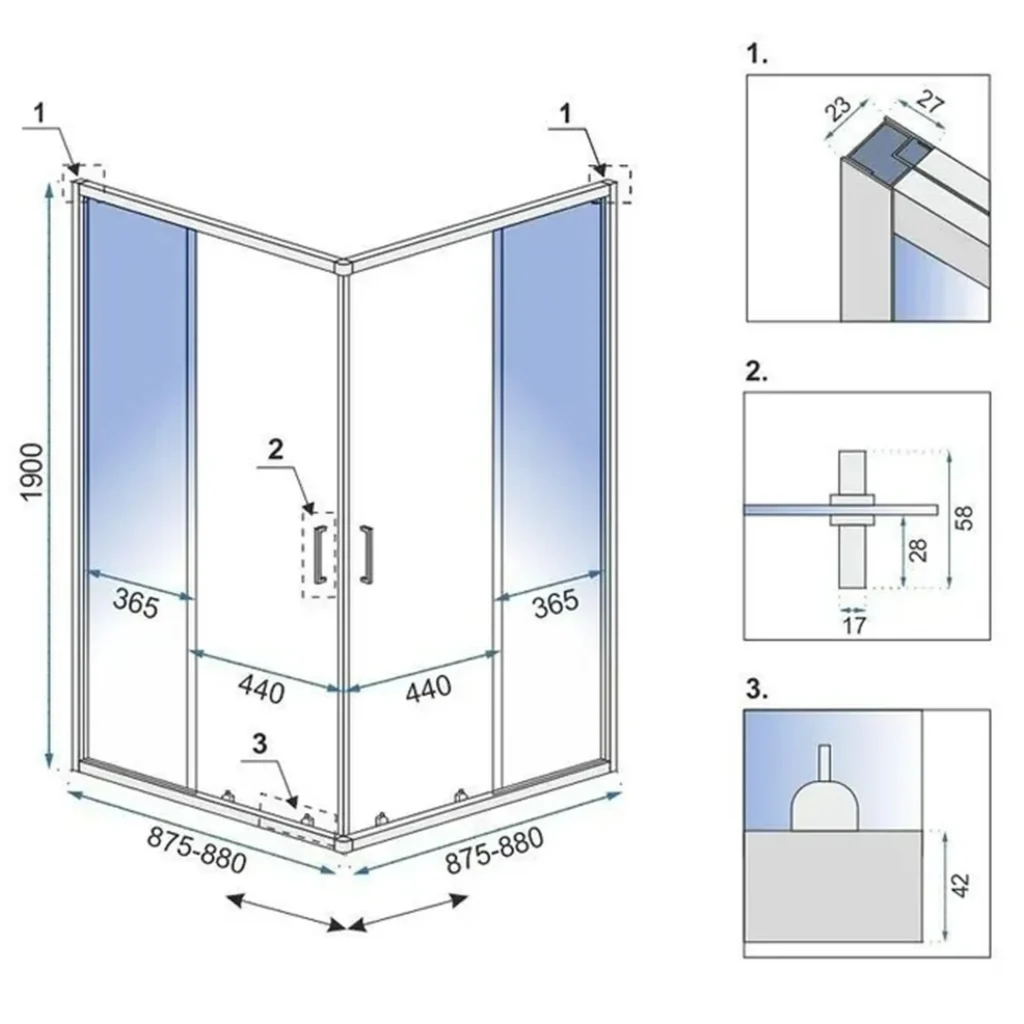 1
1
1900
2
365
365
440
440
3
875-880
875-880

1.
23
27

2.
58
28
17

3.
42